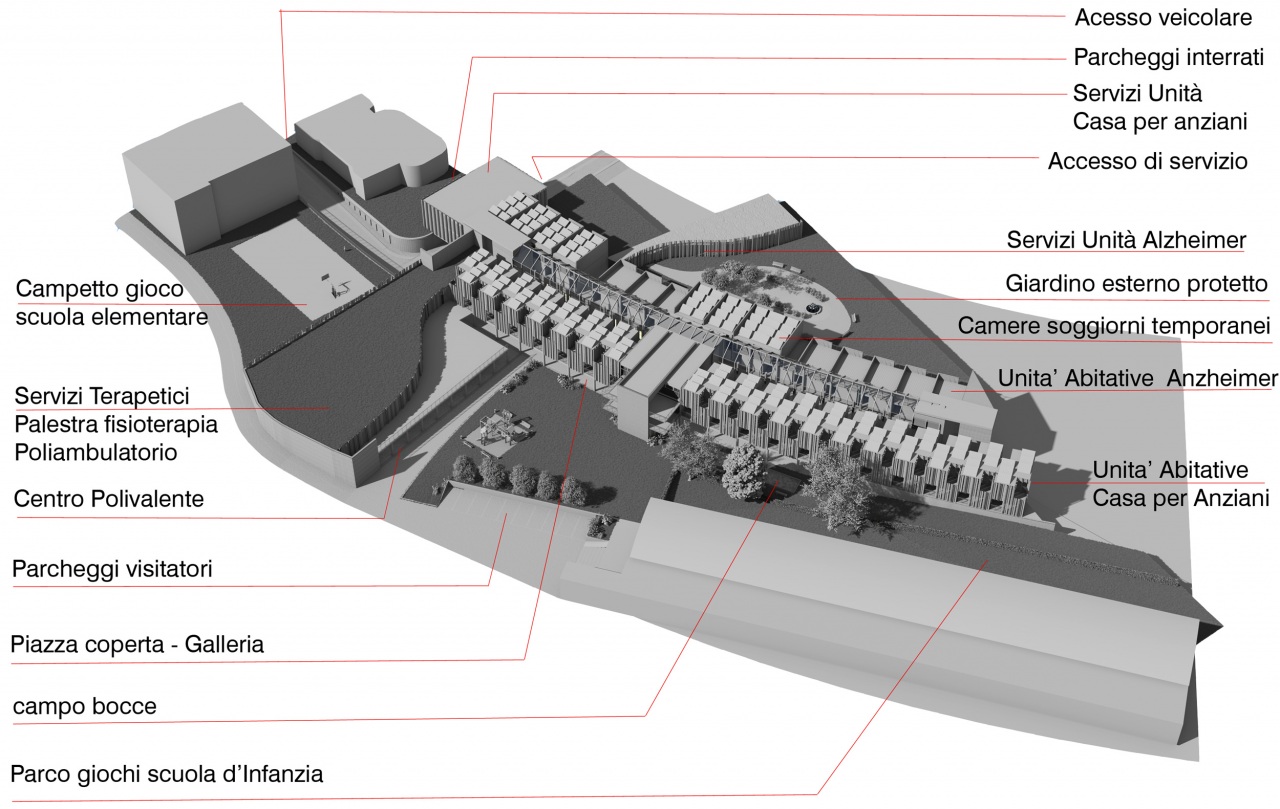 Acesso veicolare

Parcheggi interrati

Servizi Unità
Casa per anziani

Accesso di servizio

Servizi Unità Alzheimer

Giardino esterno protetto

Camere soggiorni temporanei

Unita' Abitative Anzheimer

Unita' Abitative
Casa per Anziani

Campetto gioco
scuola elementare

Servizi Terapetici
Palestra fisioterapia
Poliambulatorio

Centro Polivalente

Parcheggi visitatori

Piazza coperta - Galleria

campo bocce

Parco giochi scuola d'Infanzia